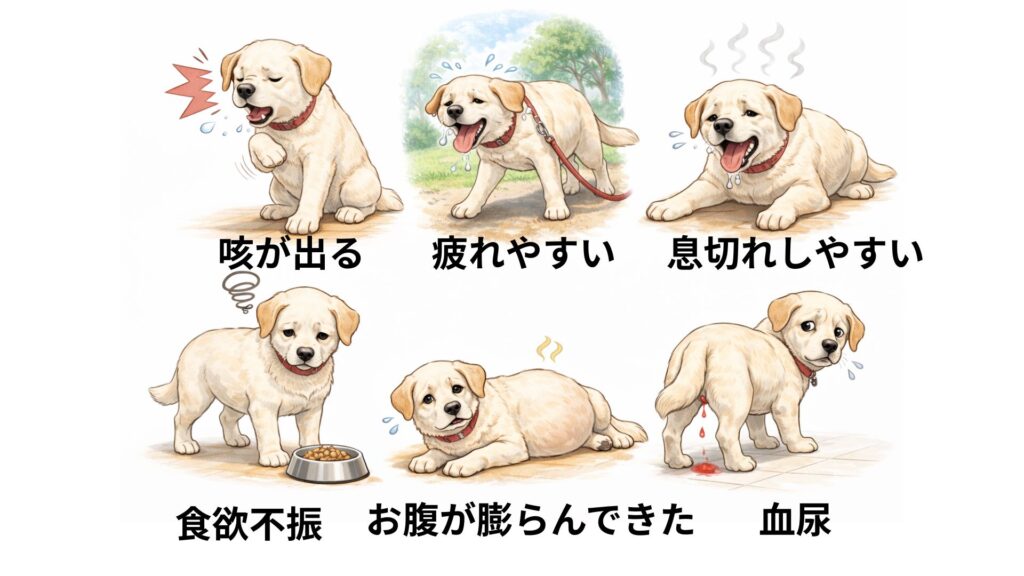 咳が出る　疲れやすい　息切れしやすい

食欲不振　お腹が膨らんできた　血尿